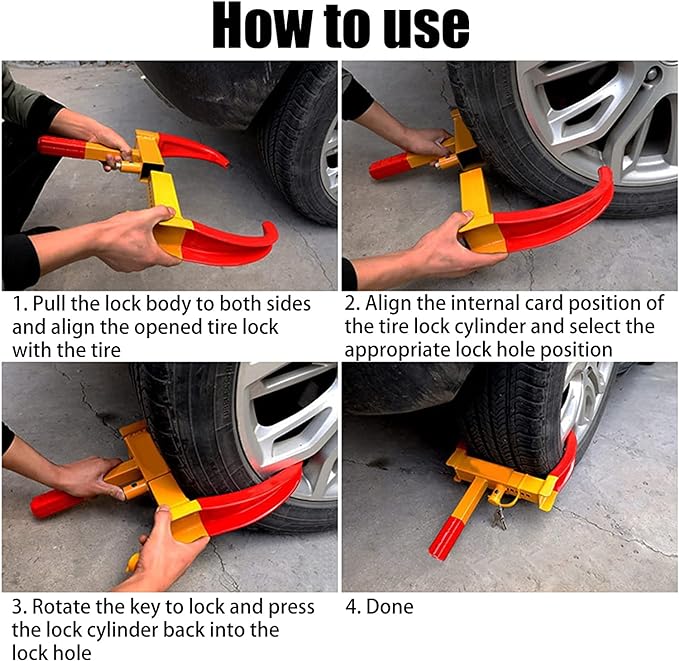 How to use

1. Pull the lock body to both sides and align the opened tire lock with the tire

2. Align the internal card position of the tire lock cylinder and select the appropriate lock hole position

3. Rotate the key to lock and press the lock cylinder back into the lock hole

4. Done